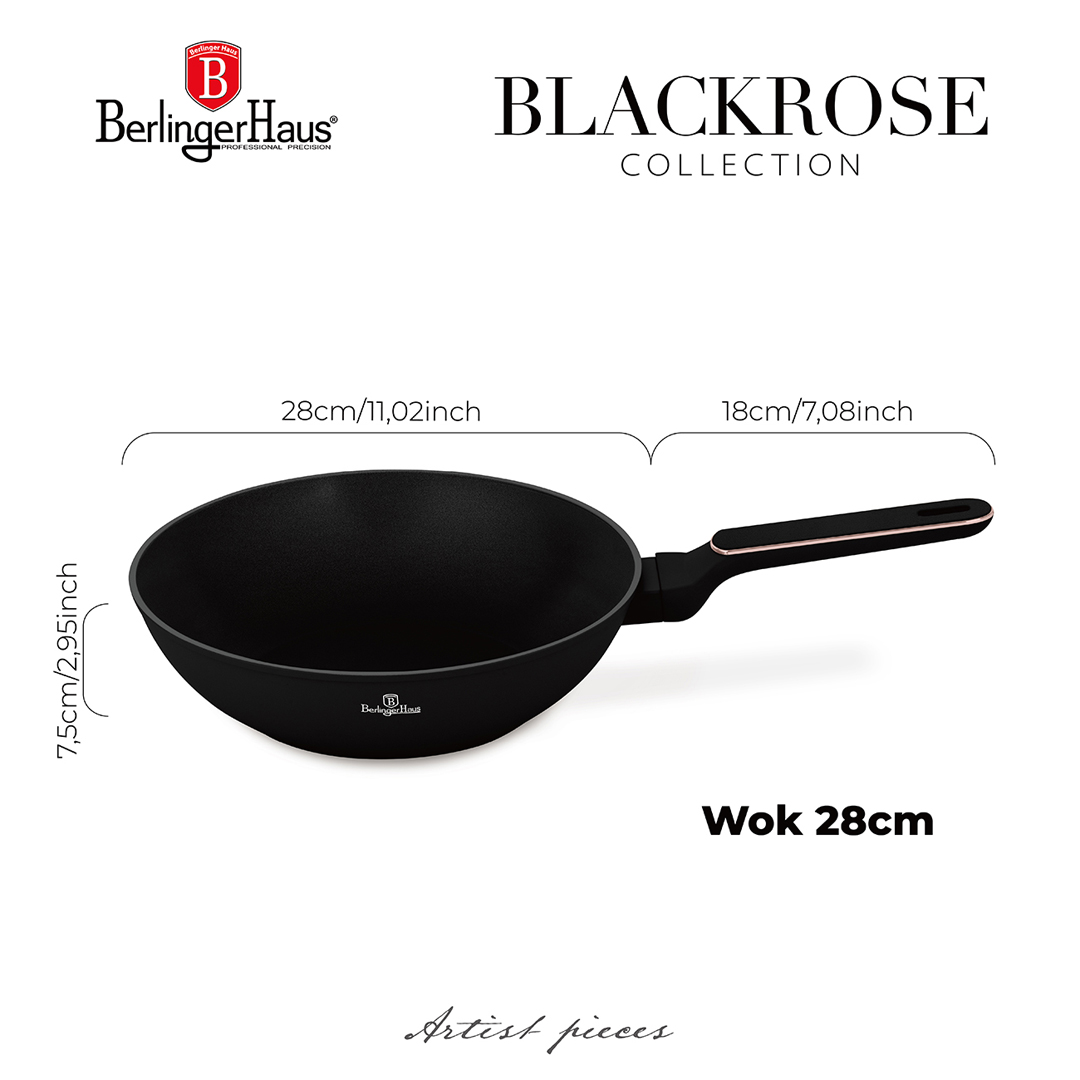 Berlinger Haus
B
BerlingerHaus®
PROFESSIONAL PRECISION

BLACKROSE
COLLECTION

28cm/11,02inch

18cm/7,08inch

7,5cm/2,95inch

B
BerlingerHaus

Wok 28cm

Artist pieces