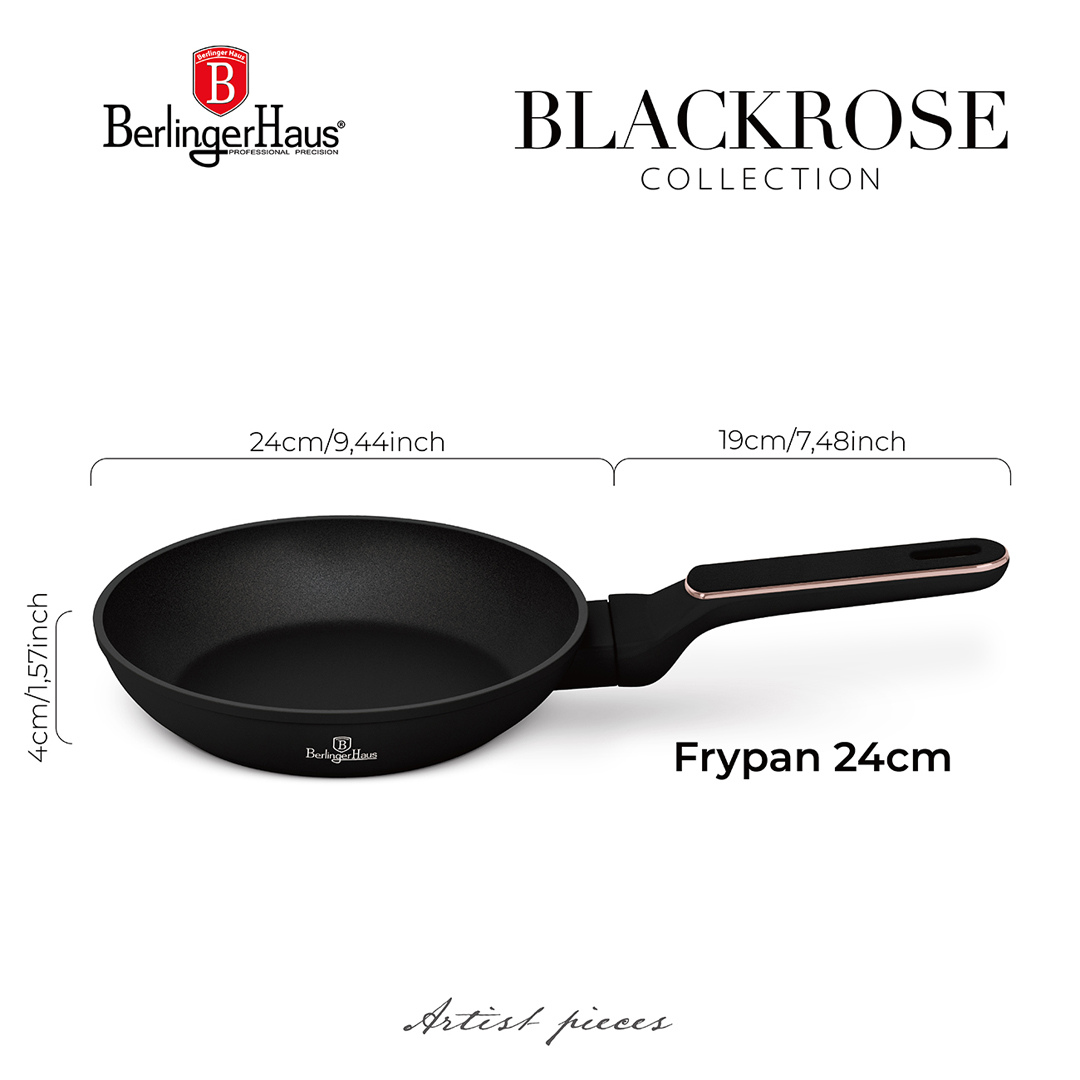 Berlinger Haus
B
BerlingerHaus®
PROFESSIONAL PRECISION

BLACKROSE
COLLECTION

24cm/9,44inch

19cm/7,48inch

4cm/1,57inch

B
BerlingerHaus

Frypan 24cm

Artist pieces