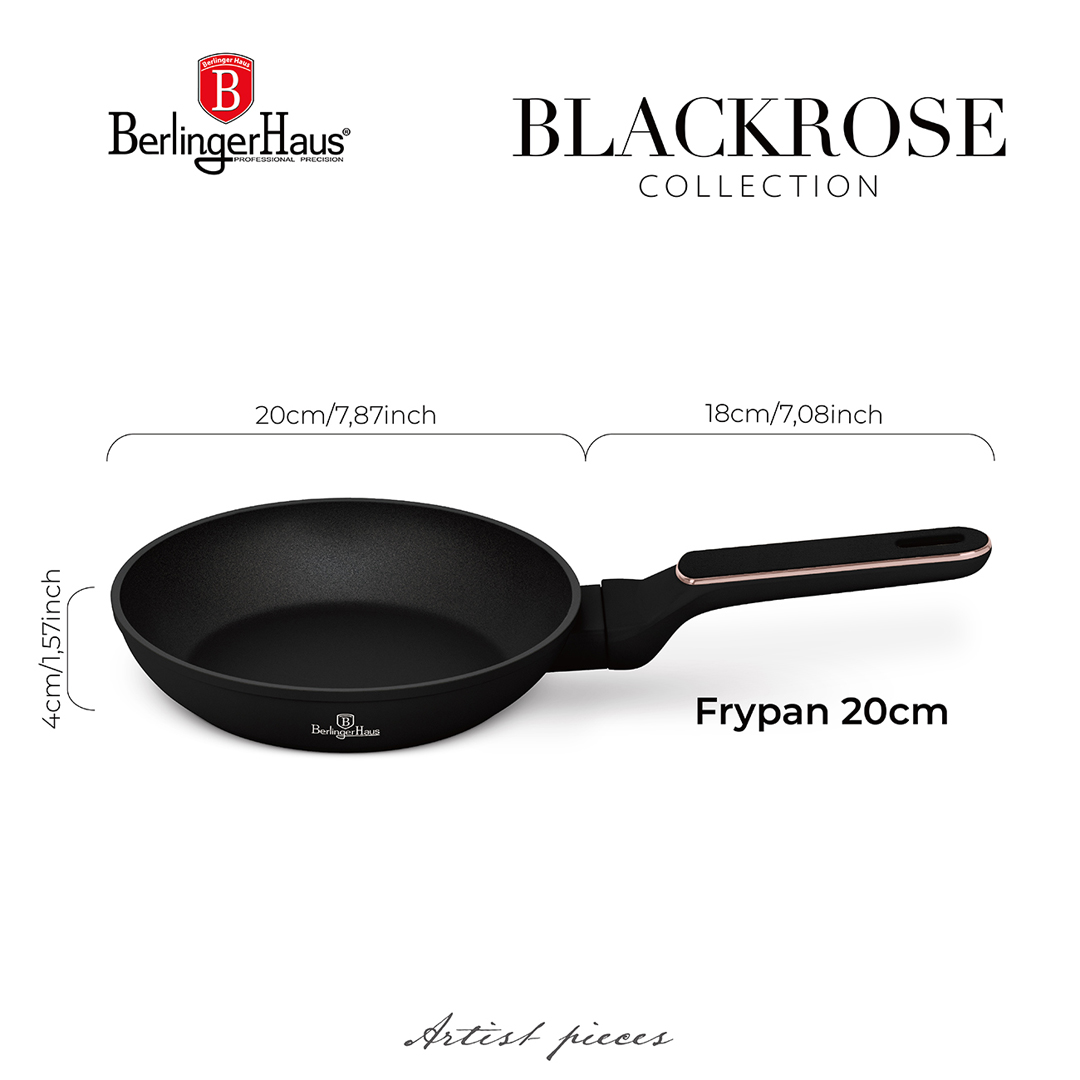 Berlinger Haus
B
BerlingerHaus®
PROFESSIONAL PRECISION

BLACKROSE
COLLECTION

20cm/7,87inch

18cm/7,08inch

4cm/1,57inch

B
BerlingerHaus

Frypan 20cm

Artist pieces